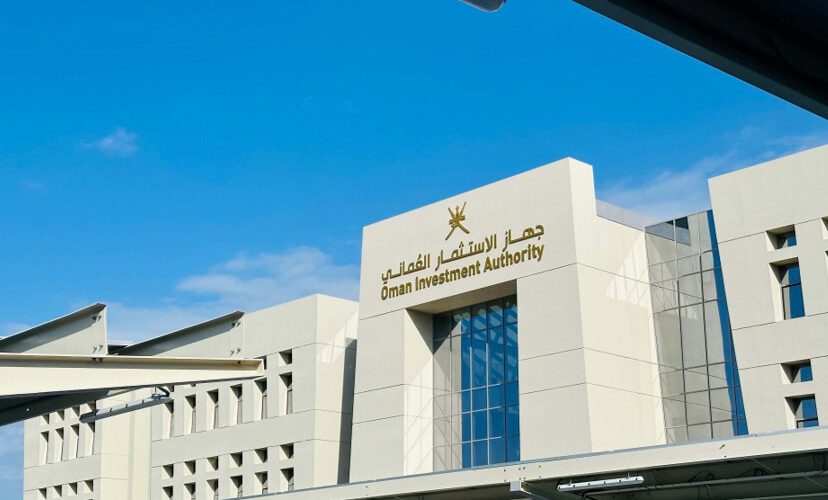 جهاز الاستثمار العُماني
Oman Investment Authority