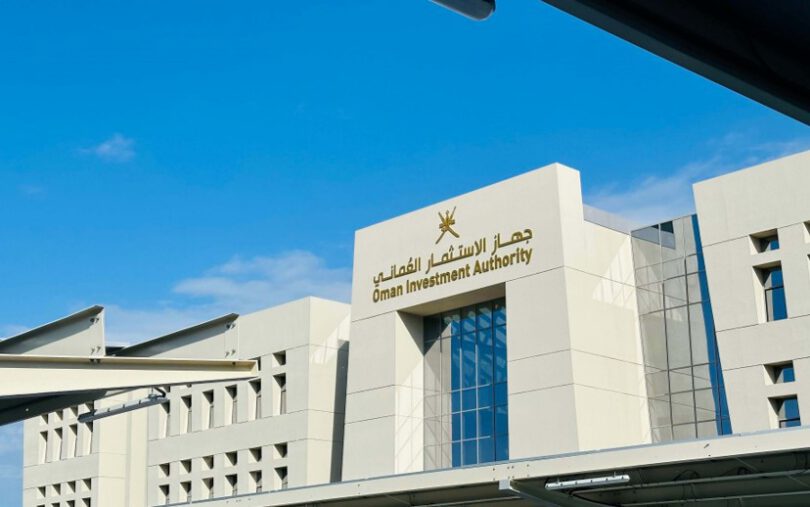 جهاز الاستثمار العُماني
Oman Investment Authority